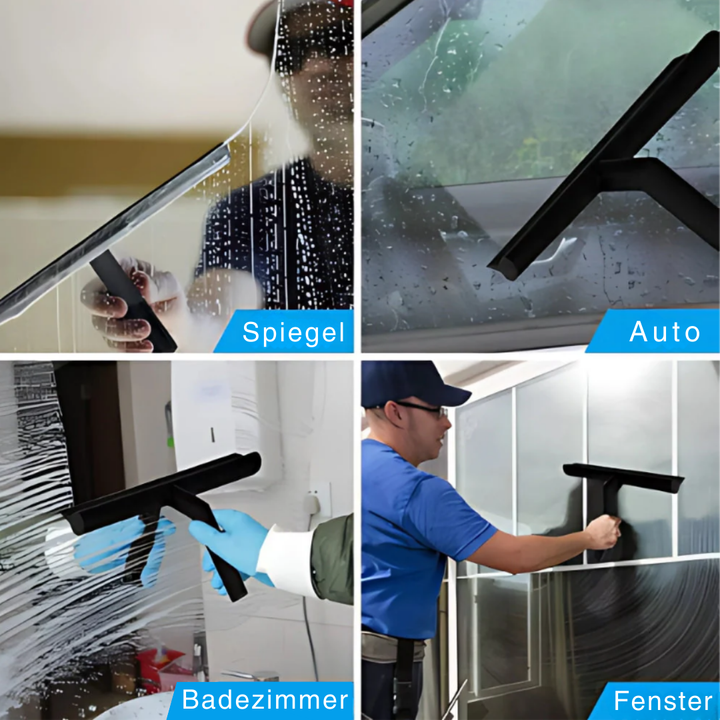 Spiegel

Auto

Badezimmer

Fenster