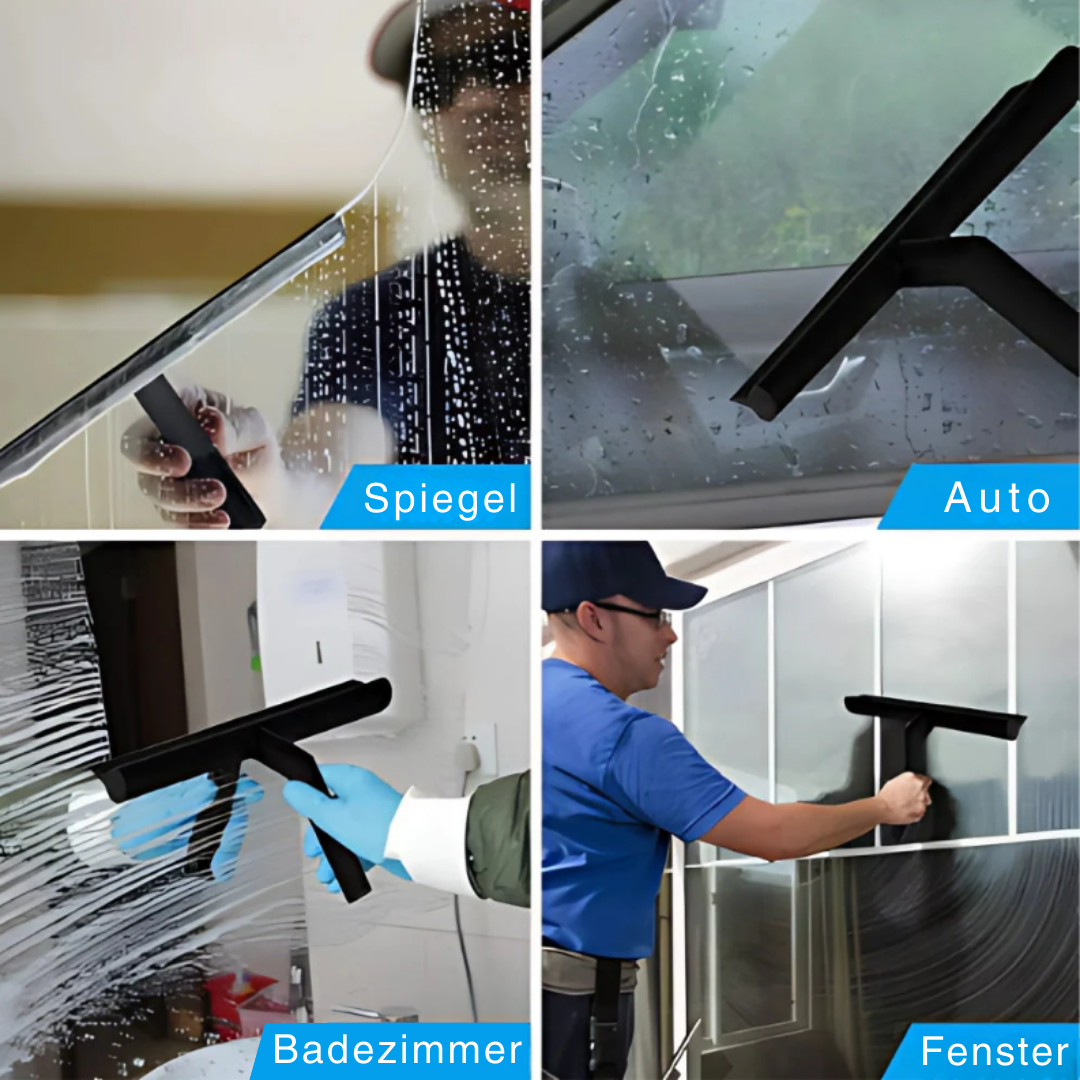 Spiegel

Auto

Badezimmer

Fenster