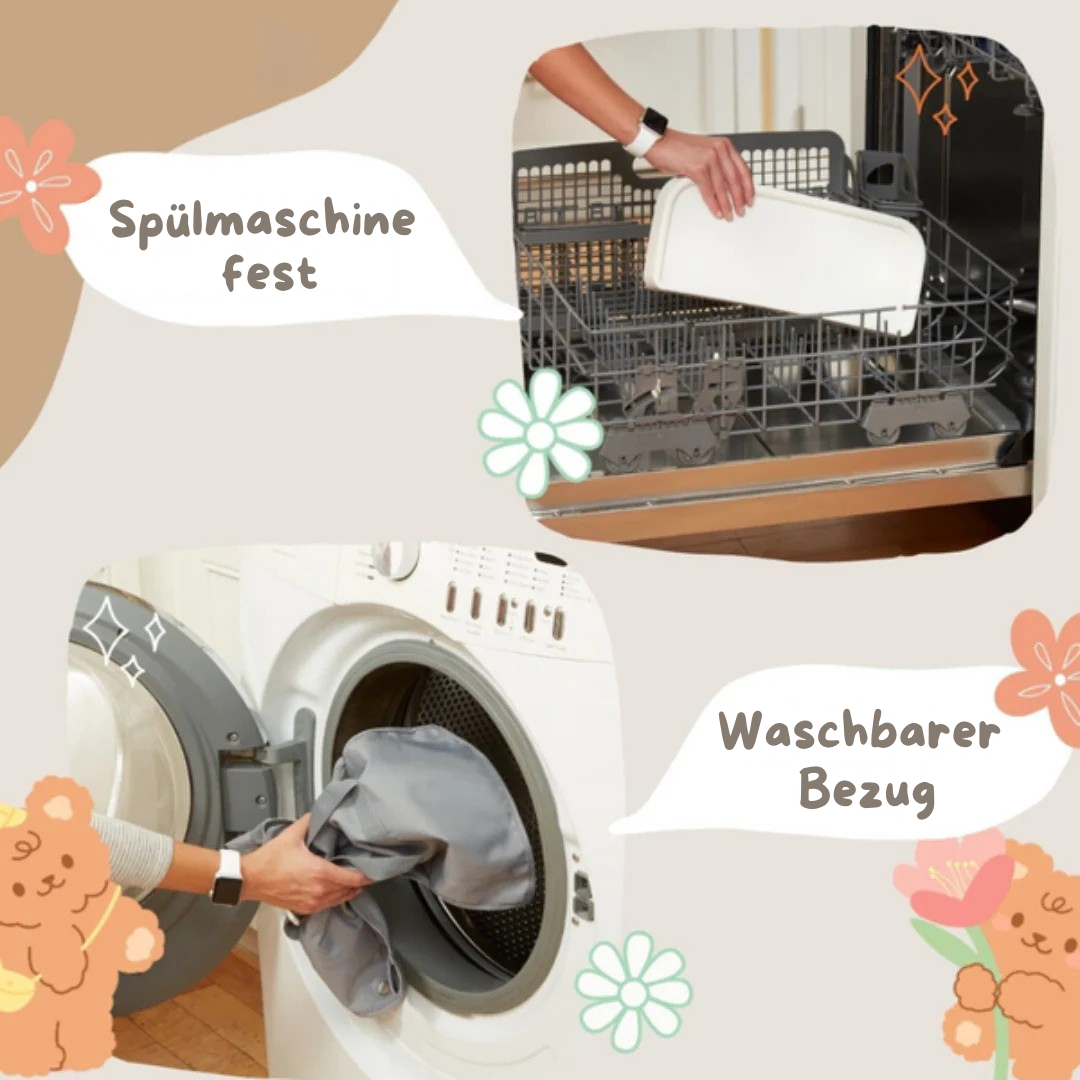 Spülmaschine fest

Waschbarer Bezug